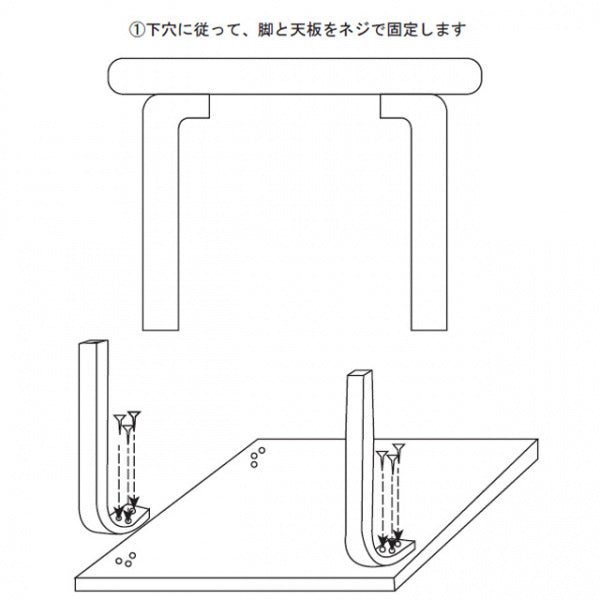 ①下穴に従って、脚と天板をネジで固定します