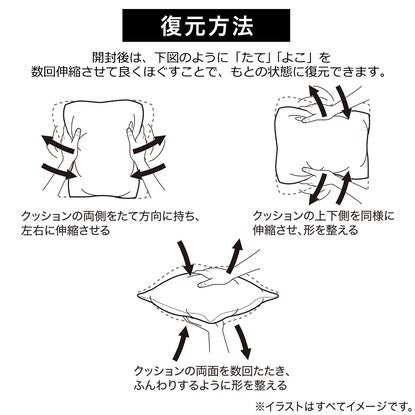 復元方法

開封後は、下図のように「たて」「よこ」を数回伸縮させて良くほぐすことで、もとの状態に復元できます。

クッションの両側をたて方向に持ち、左右に伸縮させる

クッションの上下側を同様に伸縮させ、形を整える

クッションの両面を数回たたき、ふんわりするように形を整える

※イラストはすべてイメージです。