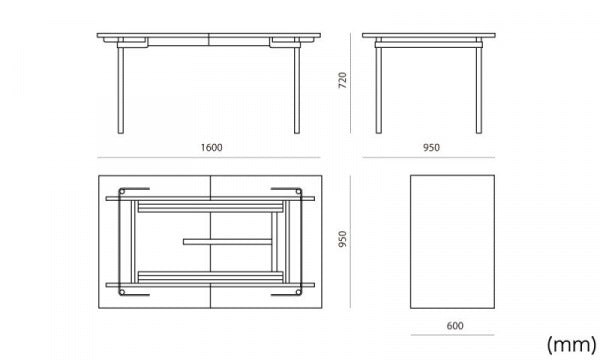 720

1600

950

950

600

(mm)