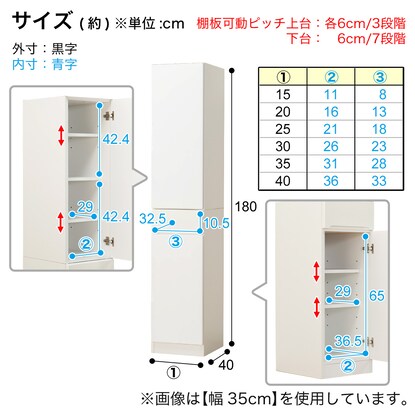 サイズ（約）※単位:cm

棚板可動ピッチ上台：各6cm/3段階
下台：　6cm/7段階

外寸：黒字
内寸：青字

| ① | ② | ③ |
|---|---|---|
| 15 | 11 | 8 |
| 20 | 16 | 13 |
| 25 | 21 | 18 |
| 30 | 26 | 23 |
| 35 | 31 | 28 |
| 40 | 36 | 33 |

42.4
29
42.4
②
32.5
10.5
③
180
①
40
29
65
36.5
②

※画像は【幅 35cm】を使用しています。