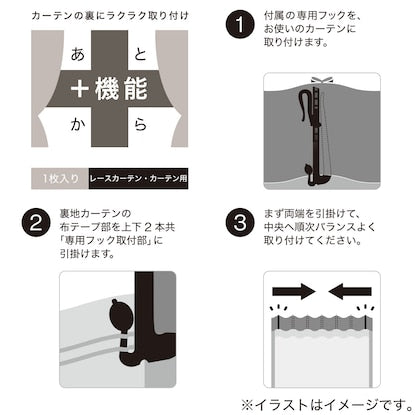 カーテンの裏にラクラク取り付け

あと
＋機能
から

1枚入り
レースカーテン・カーテン用

1
付属の専用フックを、お使いのカーテンに取り付けます。

2
裏地カーテンの布テープ部を上下２本共「専用フック取付部」に引掛けます。

3
まず両端を引掛けて、中央へ順次バランスよく取り付けてください。

※イラストはイメージです。