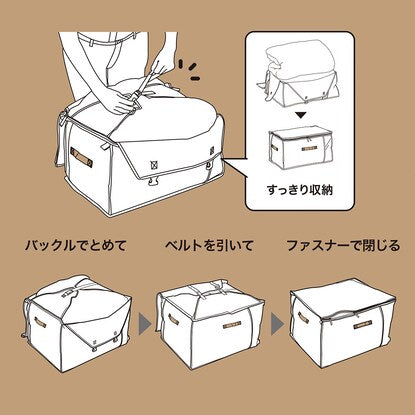 すっきり収納

バックルでとめて

ベルトを引いて

ファスナーで閉じる