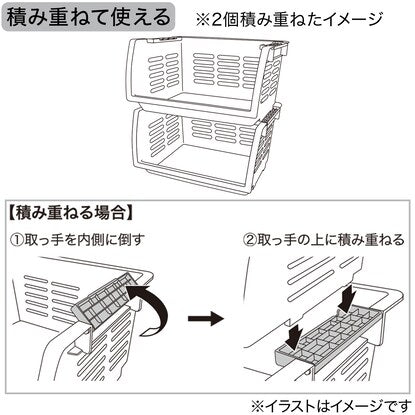 積み重ねて使える ※2個積み重ねたイメージ

【積み重ねる場合】

①取っ手を内側に倒す

②取っ手の上に積み重ねる

※イラストはイメージです