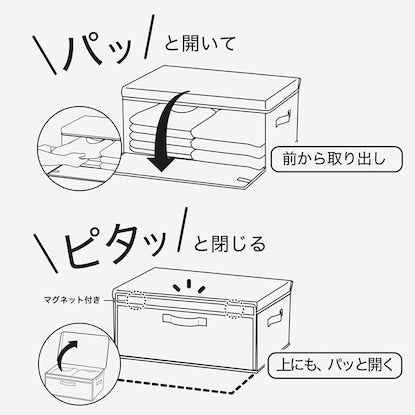 \パッ/と開いて

前から取り出し

\ピタッ/と閉じる

マグネット付き

上にも、パッと開く