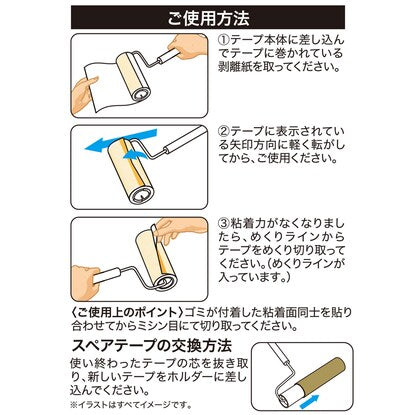 ご使用方法

①テープ本体に差し込んでテープに巻かれている剥離紙を取ってください。

②テープに表示されている矢印方向に軽く転がしてから、ご使用ください。

③粘着力がなくなりましたら、めくりラインからテープをめくり切り取ってください。（めくりラインが入っています。）

〈ご使用上のポイント〉ゴミが付着した粘着面同士を貼り合わせてからミシン目にて切り取ってください。

スペアテープの交換方法

使い終わったテープの芯を抜き取り、新しいテープをホルダーに差し込んでください。

※イラストはすべてイメージです。