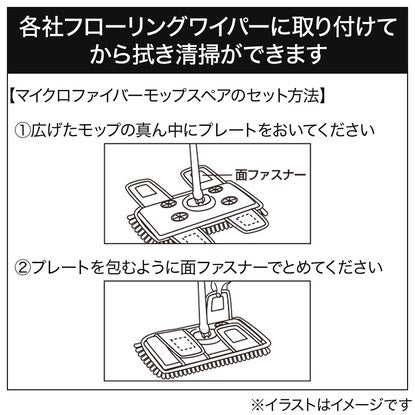 各社フローリングワイパーに取り付けてから拭き清掃ができます

【マイクロファイバーモップスペアのセット方法】

①広げたモップの真ん中にプレートをおいてください

面ファスナー

②プレートを包むように面ファスナーでとめてください

※イラストはイメージです