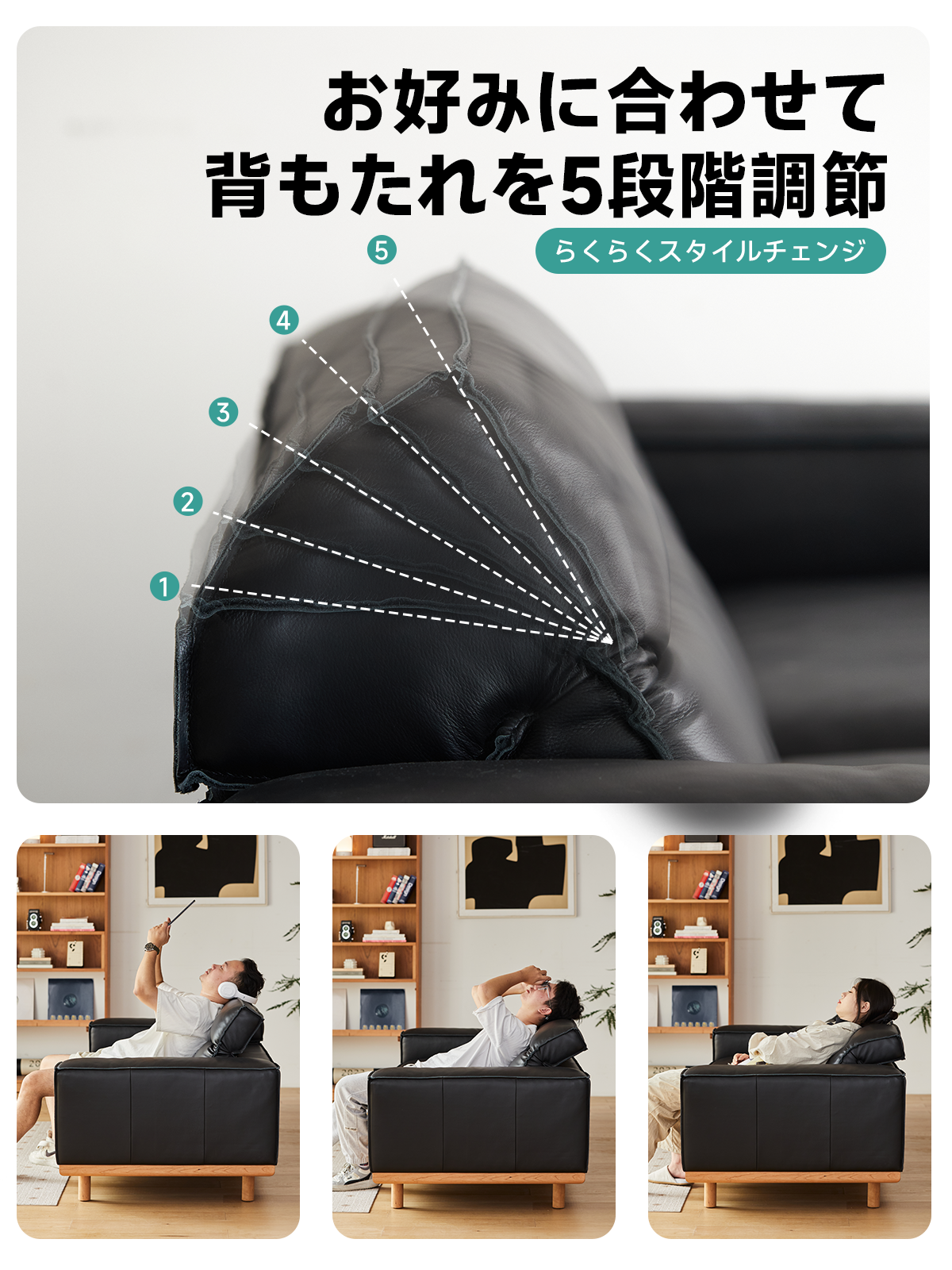 お好みに合わせて
背もたれを5段階調節

らくらくスタイルチェンジ

5
4
3
2
1