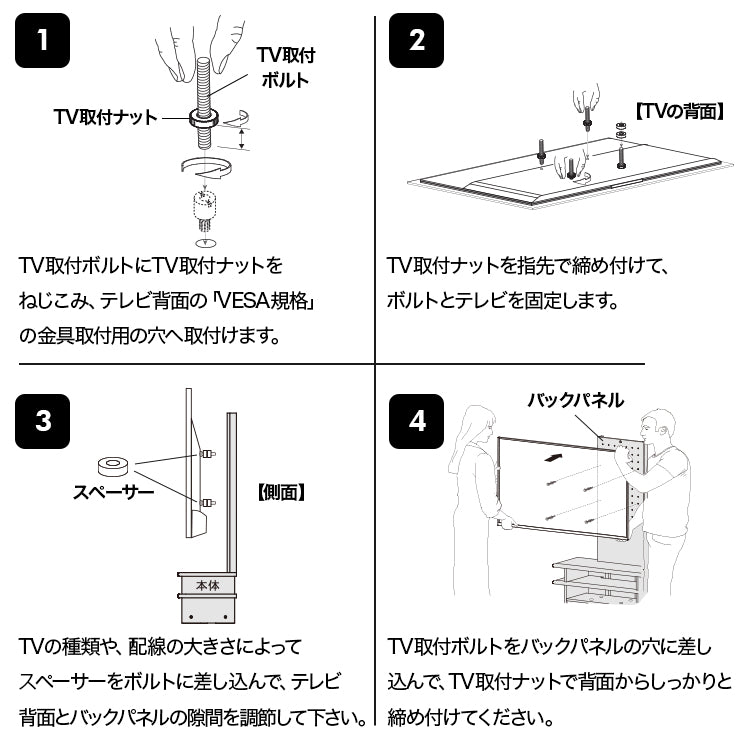 1

TV取付ボルト

TV取付ナット

TV取付ボルトにTV取付ナットをねじこみ、テレビ背面の「VESA規格」の金具取付用の穴へ取付けます。

2

【TVの背面】

TV取付ナットを指先で締め付けて、ボルトとテレビを固定します。

3

スペーサー

【側面】

本体

TVの種類や、配線の大きさによってスペーサーをボルトに差し込んで、テレビ背面とバックパネルの隙間を調節して下さい。

4

バックパネル

TV取付ボルトをバックパネルの穴に差し込んで、TV取付ナットで背面からしっかりと締め付けてください。