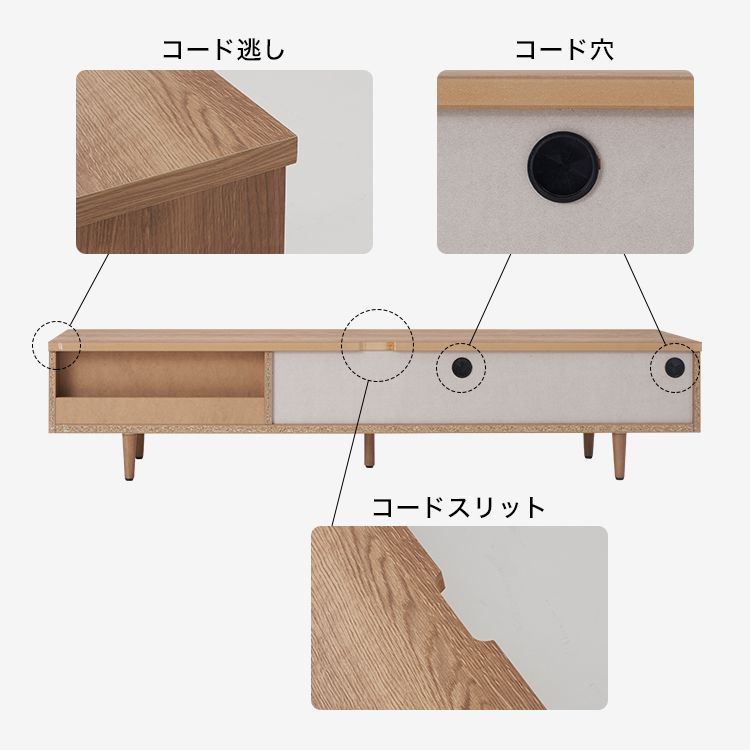 コード逃し

コード穴

コードスリット