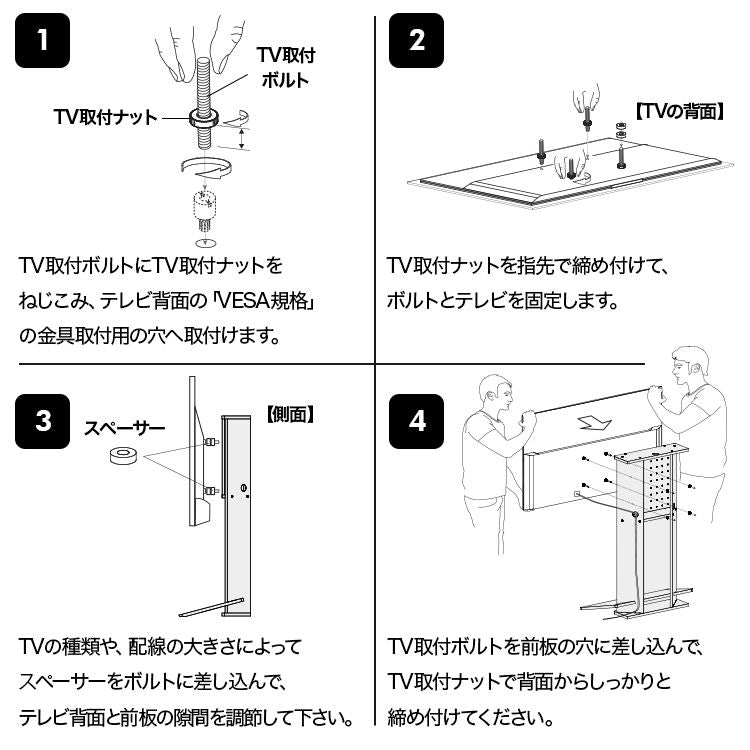 1

TV取付ボルト

TV取付ナット

TV取付ボルトにTV取付ナットをねじこみ、テレビ背面の「VESA規格」の金具取付用の穴へ取付けます。

2

【TVの背面】

TV取付ナットを指先で締め付けて、ボルトとテレビを固定します。

3

スペーサー

【側面】

TVの種類や、配線の大きさによってスペーサーをボルトに差し込んで、テレビ背面と前板の隙間を調節して下さい。

4

TV取付ボルトを前板の穴に差し込んで、TV取付ナットで背面からしっかりと締め付けてください。