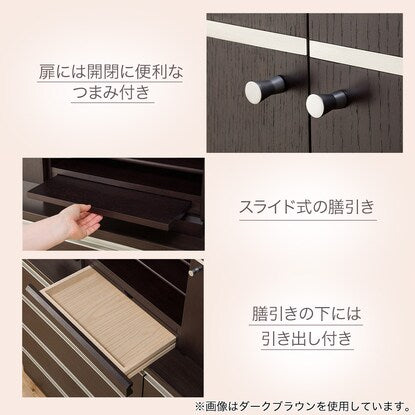 扉には開閉に便利な
つまみ付き

スライド式の膳引き

膳引きの下には
引き出し付き

※画像はダークブラウンを使用しています。