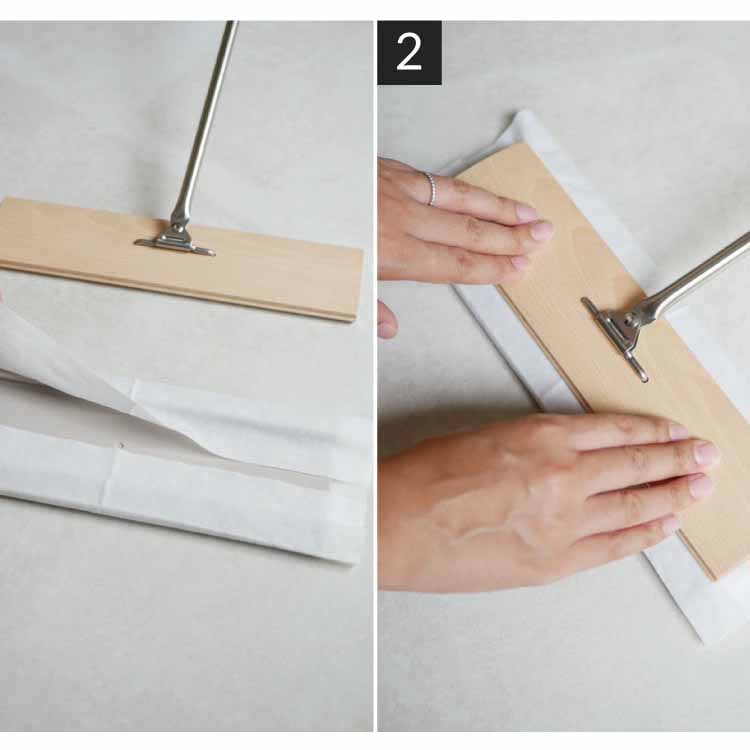 2