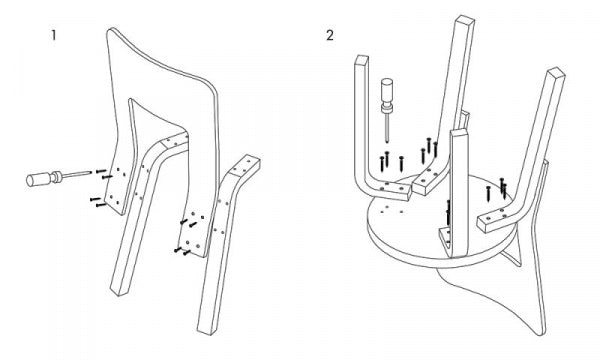 1

2