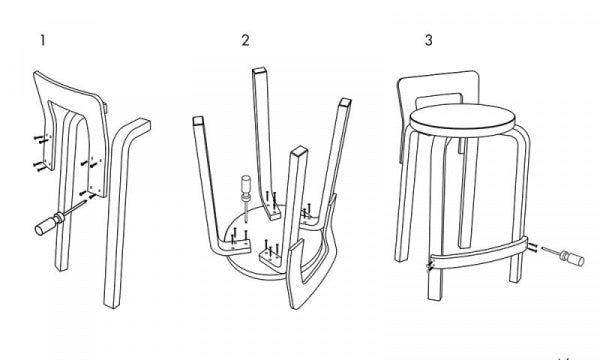 1

2

3