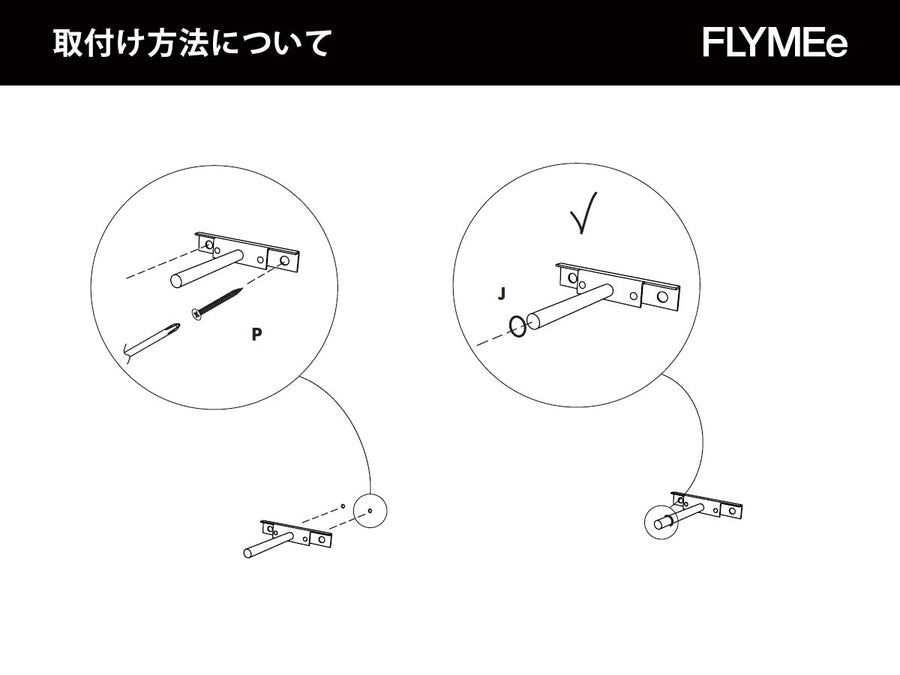 取付け方法について

FLYMEe

P

J