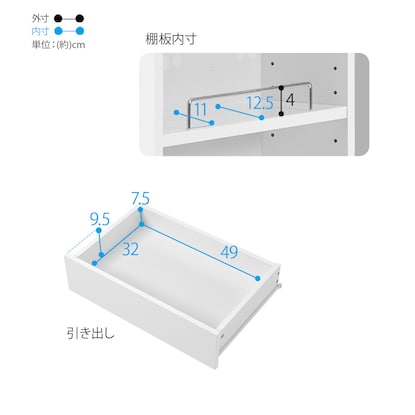 外寸
内寸
単位:(約)cm

棚板内寸

11
12.5
4

7.5
9.5
32
49

引き出し