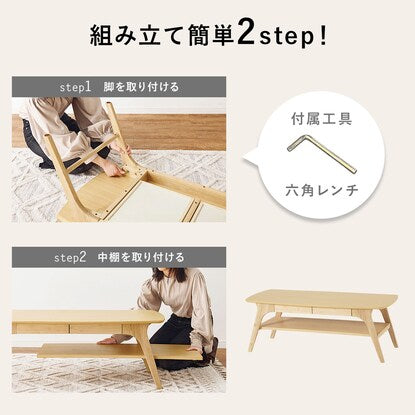 組み立て簡単2step!

step1 脚を取り付ける

付属工具

六角レンチ

step2 中棚を取り付ける