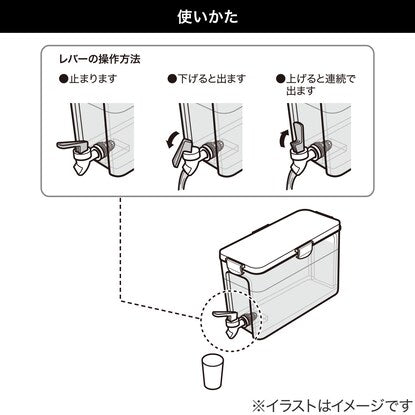 使いかた

レバーの操作方法

●止まります

●下げると出ます

●上げると連続で出ます

※イラストはイメージです