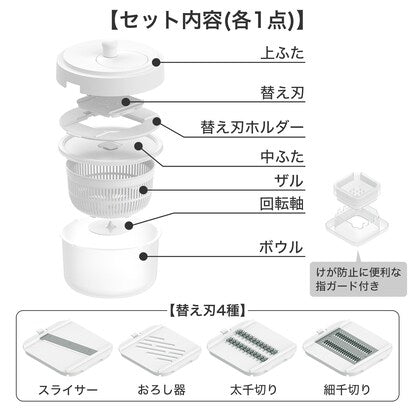 【セット内容(各1点)】

上ふた

替え刃

替え刃ホルダー

中ふた

ザル

回転軸

ボウル

けが防止に便利な指ガード付き

【替え刃4種】

スライサー

おろし器

太千切り

細千切り