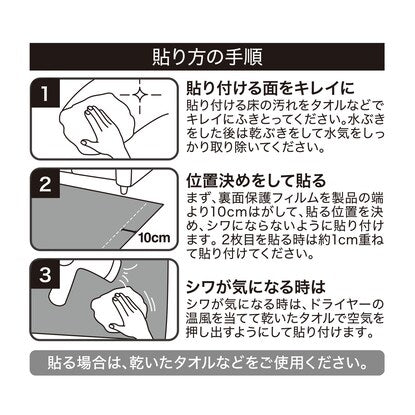 貼り方の手順

1

貼り付ける面をキレイに
貼り付ける床の汚れをタオルなどでキレイにふきとってください。水ぶきをした後は乾ぶきをして水気をしっかり取り除いてください。

2

10cm

位置決めをして貼る
まず、裏面保護フィルムを製品の端より10cmはがして、貼る位置を決め、シワにならないように貼り付けます。2枚目を貼る時は約1cm重ねて貼り付けてください。

3

シワが気になる時は
シワが気になる時は、ドライヤーの温風を当てて乾いたタオルで空気を押し出すようにして貼り付けます。

貼る場合は、乾いたタオルなどをご使用ください。