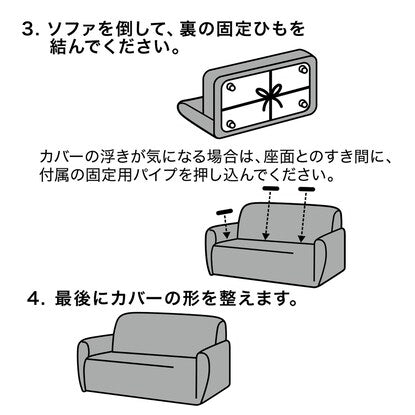 3. ソファを倒して、裏の固定ひもを結んでください。

カバーの浮きが気になる場合は、座面とのすき間に、付属の固定用パイプを押し込んでください。

4. 最後にカバーの形を整えます。