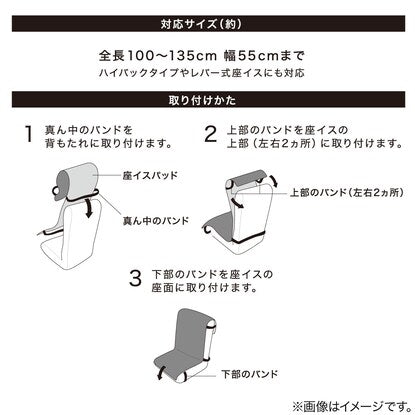 対応サイズ（約）

全長100〜135cm 幅55cmまで
ハイバックタイプやレバー式座イスにも対応

取り付けかた

1 真ん中のバンドを背もたれに取り付けます。

座イスパッド

真ん中のバンド

2 上部のバンドを座イスの上部（左右2ヵ所）に取り付けます。

上部のバンド（左右2ヵ所）

3 下部のバンドを座イスの座面に取り付けます。

下部のバンド

※画像はイメージです。