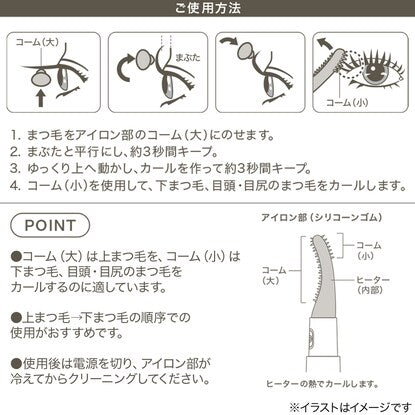 ご使用方法

コーム(大)

まぶた

コーム(小)

1. まつ毛をアイロン部のコーム(大)にのせます。
2. まぶたと平行にし、約3秒間キープ。
3. ゆっくり上へ動かし、カールを作って約3秒間キープ。
4. コーム(小)を使用して、下まつ毛、目頭・目尻のまつ毛をカールします。

POINT

●コーム(大)は上まつ毛を、コーム(小)は下まつ毛、目頭・目尻のまつ毛をカールするのに適しています。

●上まつ毛→下まつ毛の順序での使用がおすすめです。

●使用後は電源を切り、アイロン部が冷えてからクリーニングしてください。

アイロン部(シリコーンゴム)

コーム(小)

コーム(大)

ヒーター(内部)

ヒーターの熱でカールします。

※イラストはイメージです