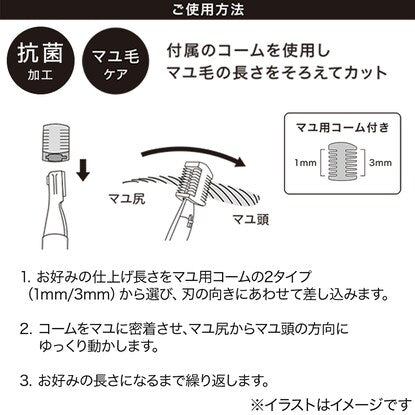 ご使用方法

抗菌
加工

マユ毛
ケア

付属のコームを使用し
マユ毛の長さをそろえてカット

マユ用コーム付き

1mm

3mm

マユ尻

マユ頭

1. お好みの仕上げ長さをマユ用コームの2タイプ（1mm/3mm）から選び、刃の向きにあわせて差し込みます。

2. コームをマユに密着させ、マユ尻からマユ頭の方向にゆっくり動かします。

3. お好みの長さになるまで繰り返します。

※イラストはイメージです