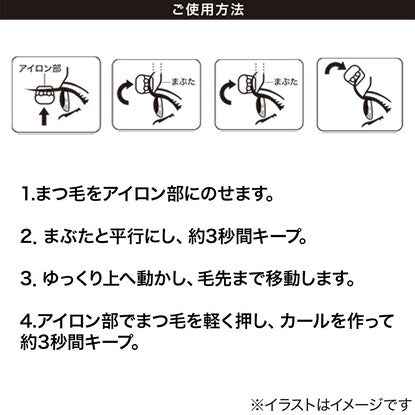 ご使用方法

アイロン部

まぶた

まぶた

1.まつ毛をアイロン部にのせます。

2. まぶたと平行にし、約3秒間キープ。

3. ゆっくり上へ動かし、毛先まで移動します。

4.アイロン部でまつ毛を軽く押し、カールを作って約3秒間キープ。

※イラストはイメージです