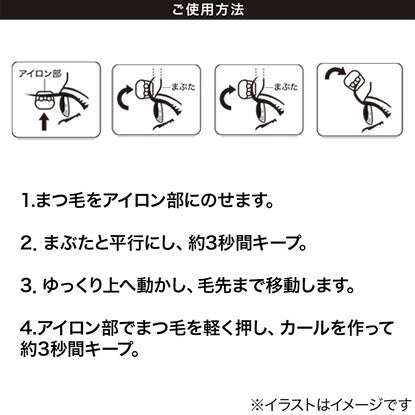 ご使用方法

アイロン部

まぶた

まぶた

1.まつ毛をアイロン部にのせます。

2. まぶたと平行にし、約3秒間キープ。

3. ゆっくり上へ動かし、毛先まで移動します。

4.アイロン部でまつ毛を軽く押し、カールを作って約3秒間キープ。

※イラストはイメージです