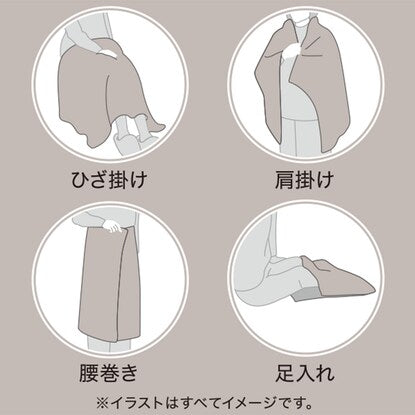 ひざ掛け

肩掛け

腰巻き

足入れ

※イラストはすべてイメージです。