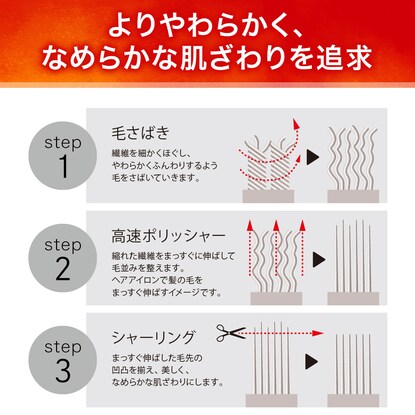 よりやわらかく、
なめらかな肌ざわりを追求

step
1

毛さばき

繊維を細かくほぐし、
やわらかくふんわりするよう
毛をさばいていきます。

step
2

高速ポリッシャー

縮れた繊維をまっすぐに伸ばして
毛並みを整えます。
ヘアアイロンで髪の毛を
まっすぐ伸ばすイメージです。

step
3

シャーリング

まっすぐ伸ばした毛先の
凹凸を揃え、美しく、
なめらかな肌ざわりにします。