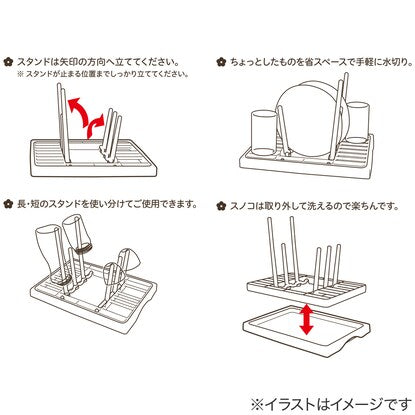 スタンドは矢印の方向へ立ててください。
※ スタンドが止まる位置までしっかり立ててください。

ちょっとしたものを省スペースで手軽に水切り。

長・短のスタンドを使い分けてご使用できます。

スノコは取り外して洗えるので楽ちんです。

※イラストはイメージです