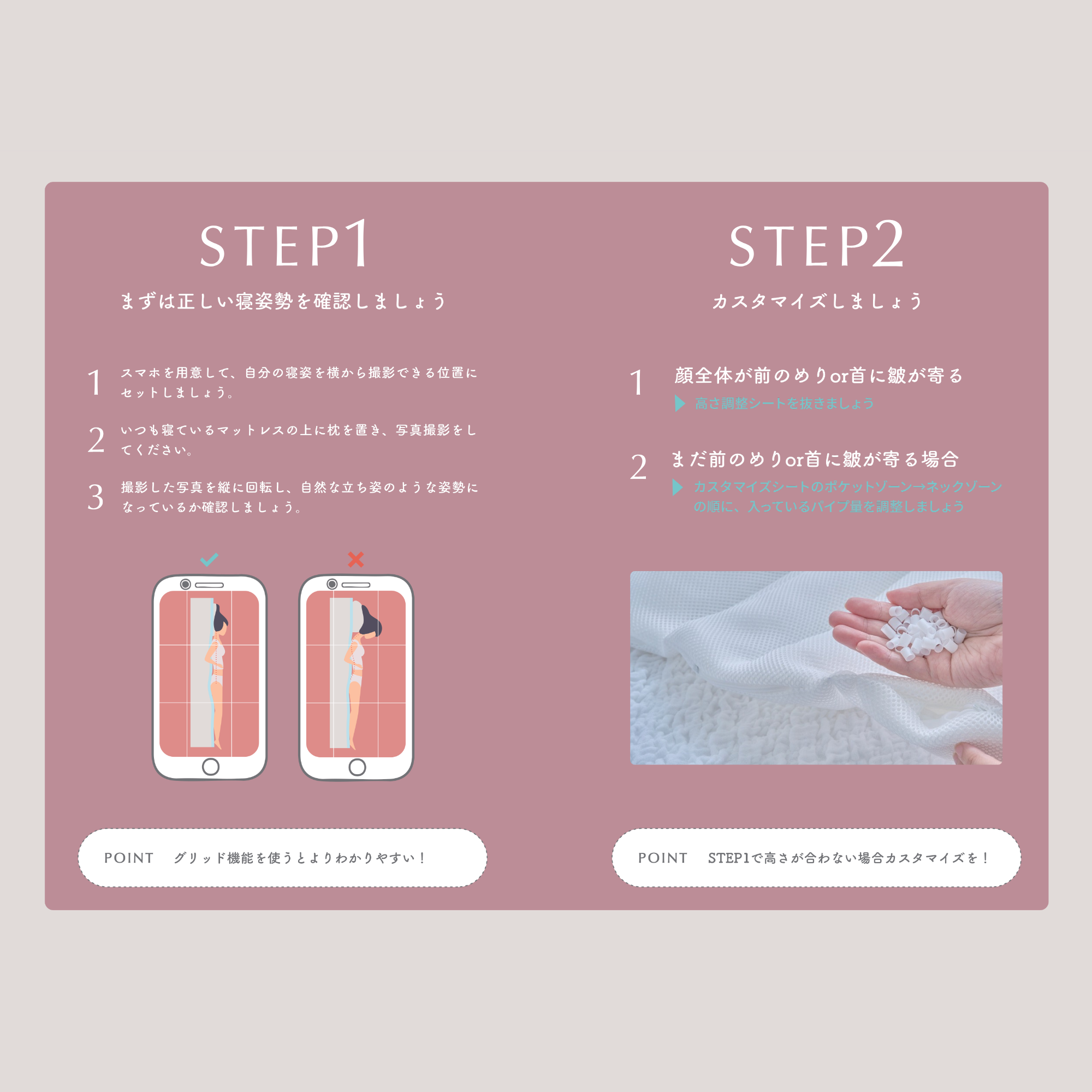 STEP1

まずは正しい寝姿勢を確認しましょう

1 スマホを用意して、自分の寝姿を横から撮影できる位置にセットしましょう。

2 いつも寝ているマットレスの上に枕を置き、写真撮影をしてください。

3 撮影した写真を縦に回転し、自然な立ち姿のような姿勢になっているか確認しましょう。

POINT グリッド機能を使うとよりわかりやすい！

STEP2

カスタマイズしましょう

1 顔全体が前のめりor首に皺が寄る
高さ調整シートを抜きましょう

2 まだ前のめりor首に皺が寄る場合
カスタマイズシートのポケットゾーン→ネックゾーンの順に、入っているパイプ量を調整しましょう

POINT STEP1で高さが合わない場合カスタマイズを！