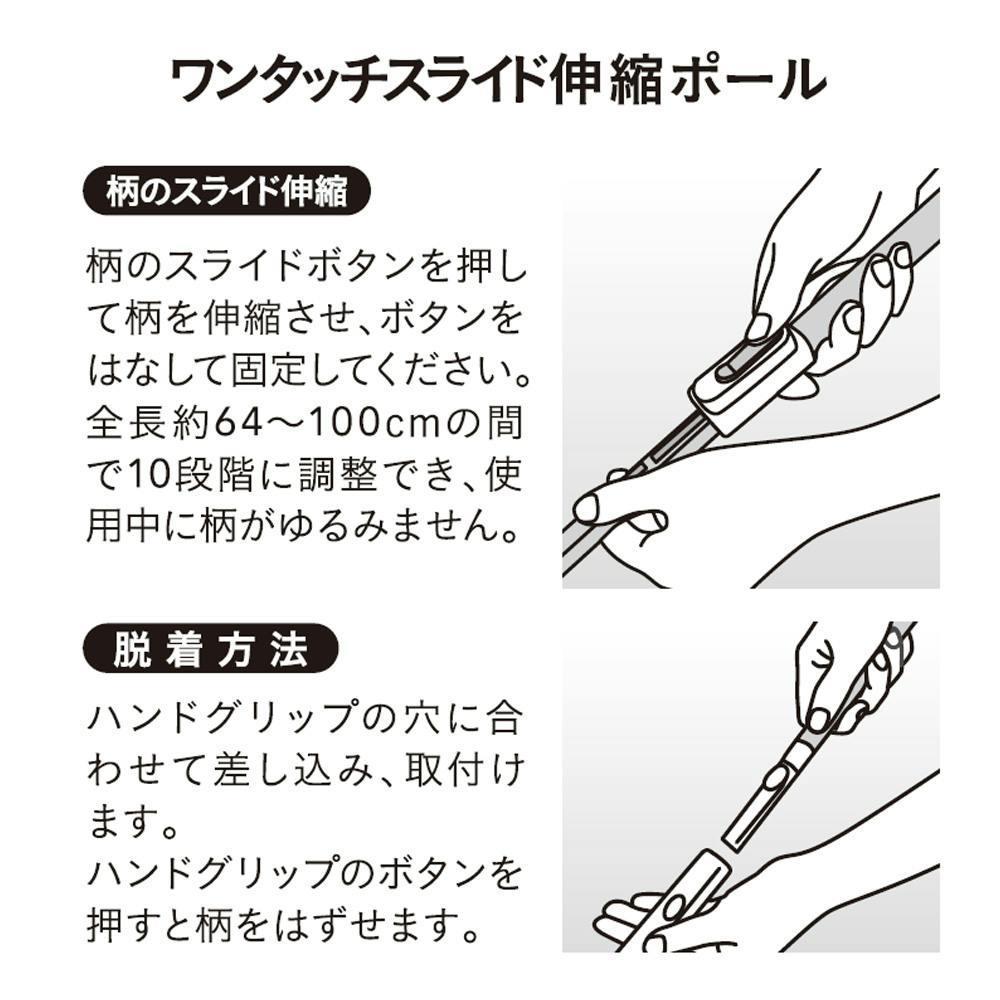 ワンタッチスライド伸縮ポール

柄のスライド伸縮

柄のスライドボタンを押して柄を伸縮させ、ボタンをはなして固定してください。全長約64〜100cmの間で10段階に調整でき、使用中に柄がゆるみません。

脱着方法

ハンドグリップの穴に合わせて差し込み、取付けます。
ハンドグリップのボタンを押すと柄をはずせます。