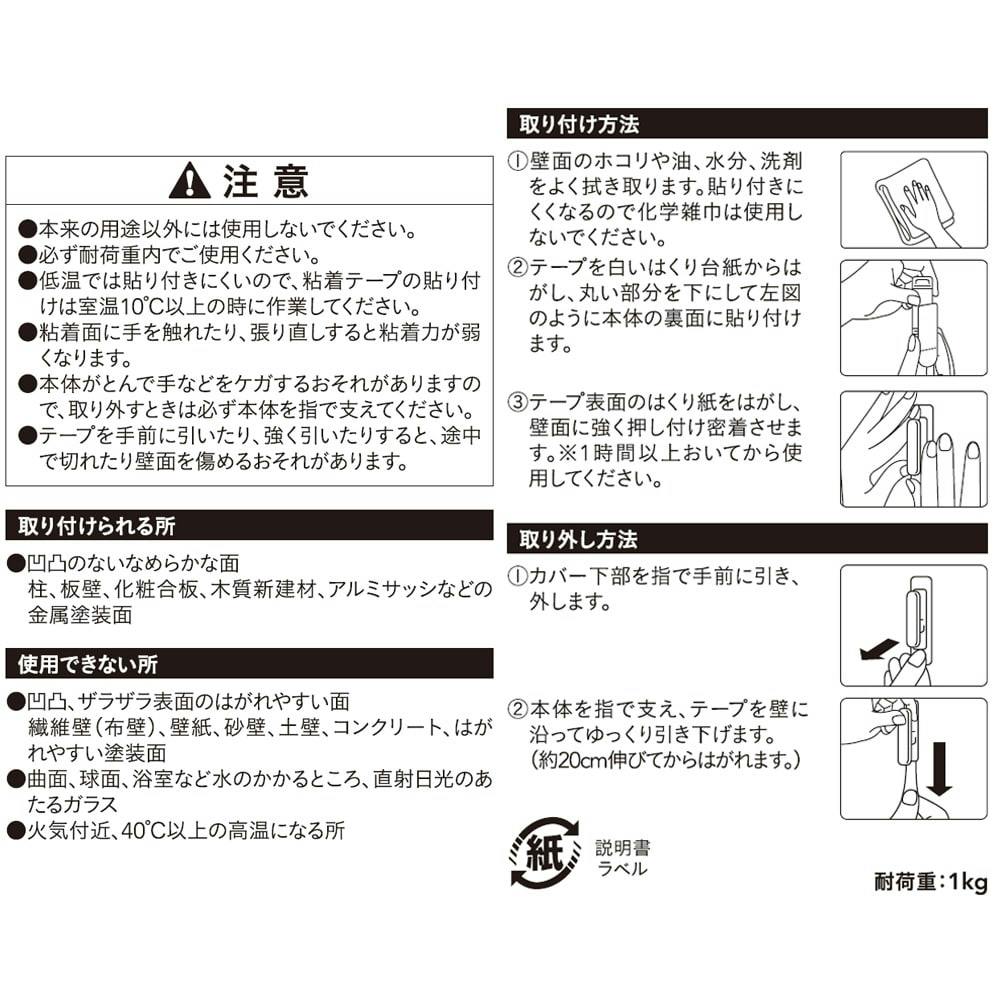 注意

●本来の用途以外には使用しないでください。
●必ず耐荷重内でご使用ください。
●低温では貼り付きにくいので、粘着テープの貼り付けは室温10℃以上の時に作業してください。
●粘着面に手を触れたり、張り直しすると粘着力が弱くなります。
●本体がとんで手などをケガするおそれがありますので、取り外すときは必ず本体を指で支えてください。
●テープを手前に引いたり、強く引いたりすると、途中で切れたり壁面を傷めるおそれがあります。

取り付けられる所
●凹凸のないなめらかな面
柱、板壁、化粧合板、木質新建材、アルミサッシなどの金属塗装面

使用できない所
●凹凸、ザラザラ表面のはがれやすい面
繊維壁（布壁）、壁紙、砂壁、土壁、コンクリート、はがれやすい塗装面
●曲面、球面、浴室など水のかかるところ、直射日光のあたるガラス
●火気付近、40℃以上の高温になる所

取り付け方法
①壁面のホコリや油、水分、洗剤をよく拭き取ります。貼り付きにくくなるので化学雑巾は使用しないでください。
②テープを白いはくり台紙からはがし、丸い部分を下にして左図のように本体の裏面に貼り付けます。
③テープ表面のはくり紙をはがし、壁面に強く押し付け密着させます。※1時間以上おいてから使用してください。

取り外し方法
①カバー下部を指で手前に引き、外します。
②本体を指で支え、テープを壁に沿ってゆっくり引き下げます。（約20cm伸びてからはがれます。）

紙
説明書
ラベル

耐荷重：1kg