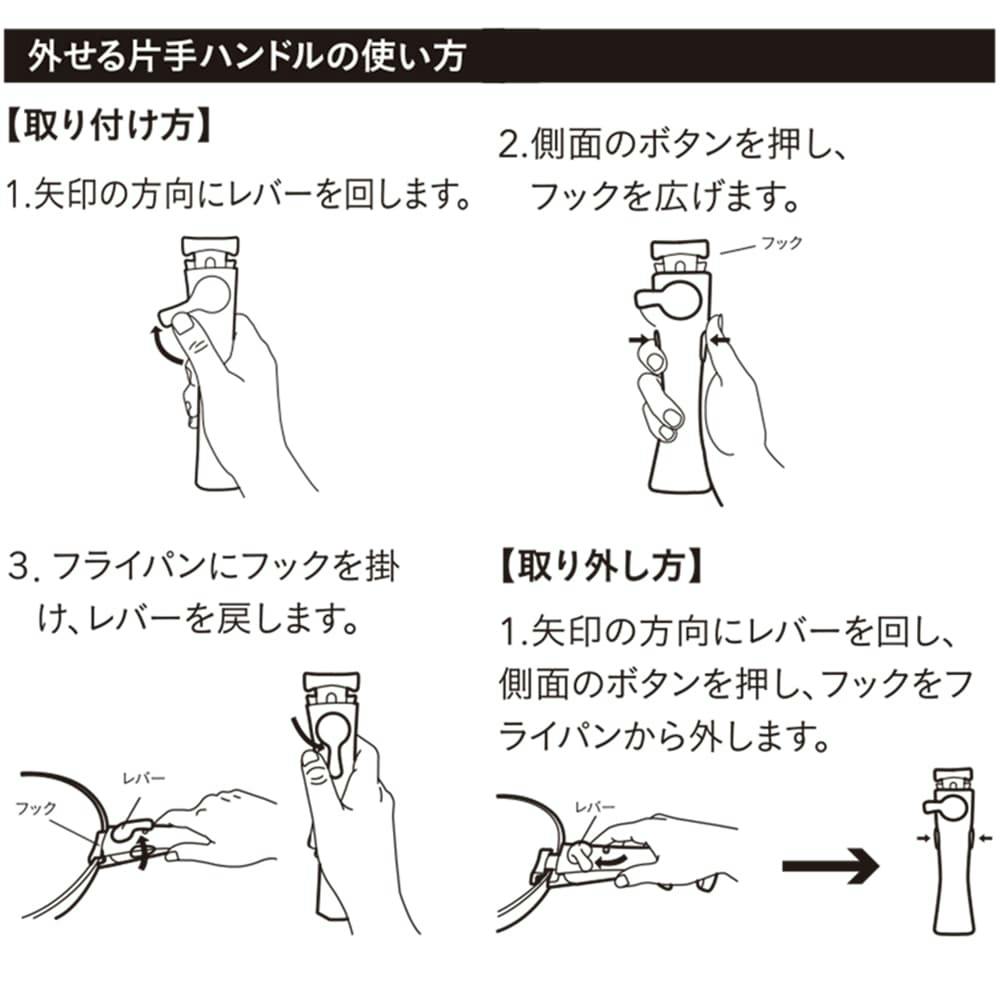 外せる片手ハンドルの使い方

【取り付け方】

1.矢印の方向にレバーを回します。

2.側面のボタンを押し、フックを広げます。

フック

3. フライパンにフックを掛け、レバーを戻します。

レバー

フック

【取り外し方】

1.矢印の方向にレバーを回し、側面のボタンを押し、フックをフライパンから外します。

レバー