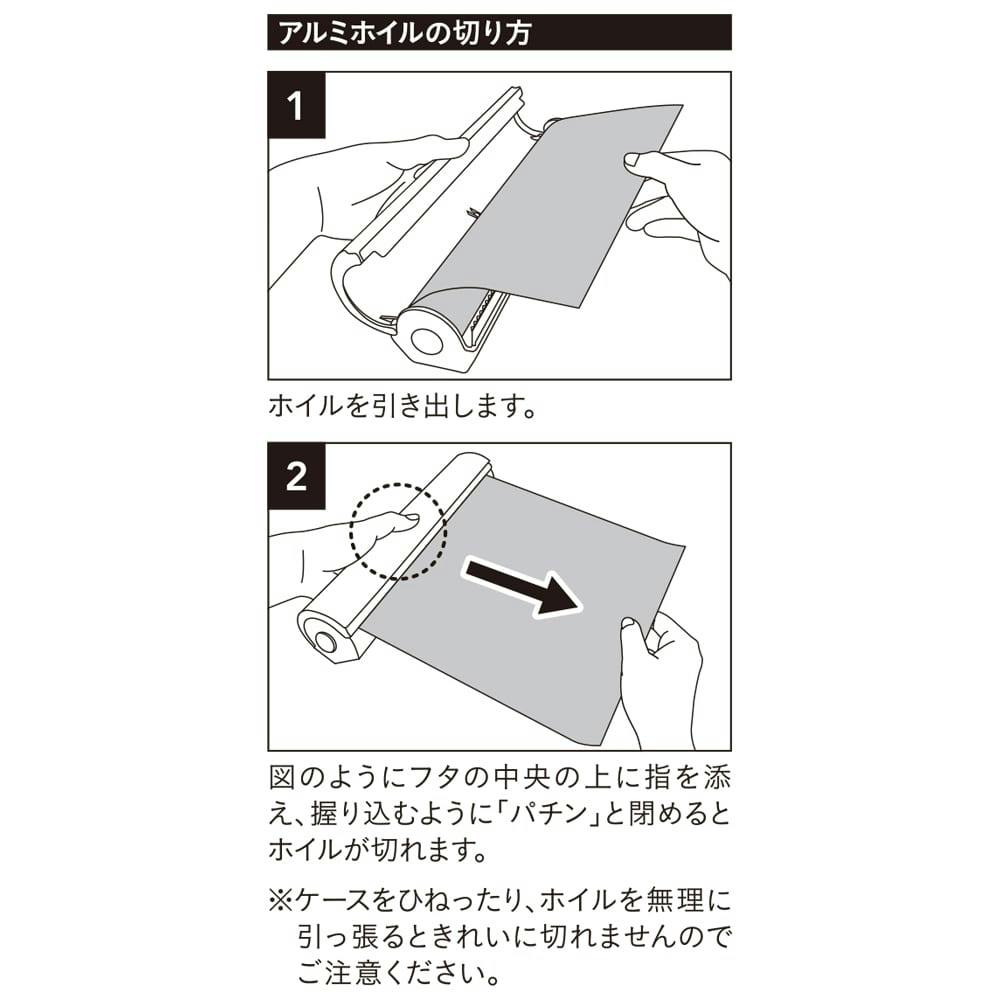 アルミホイルの切り方

1

ホイルを引き出します。

2

図のようにフタの中央の上に指を添え、握り込むように「パチン」と閉めるとホイルが切れます。

※ケースをひねったり、ホイルを無理に引っ張るときれいに切れませんのでご注意ください。