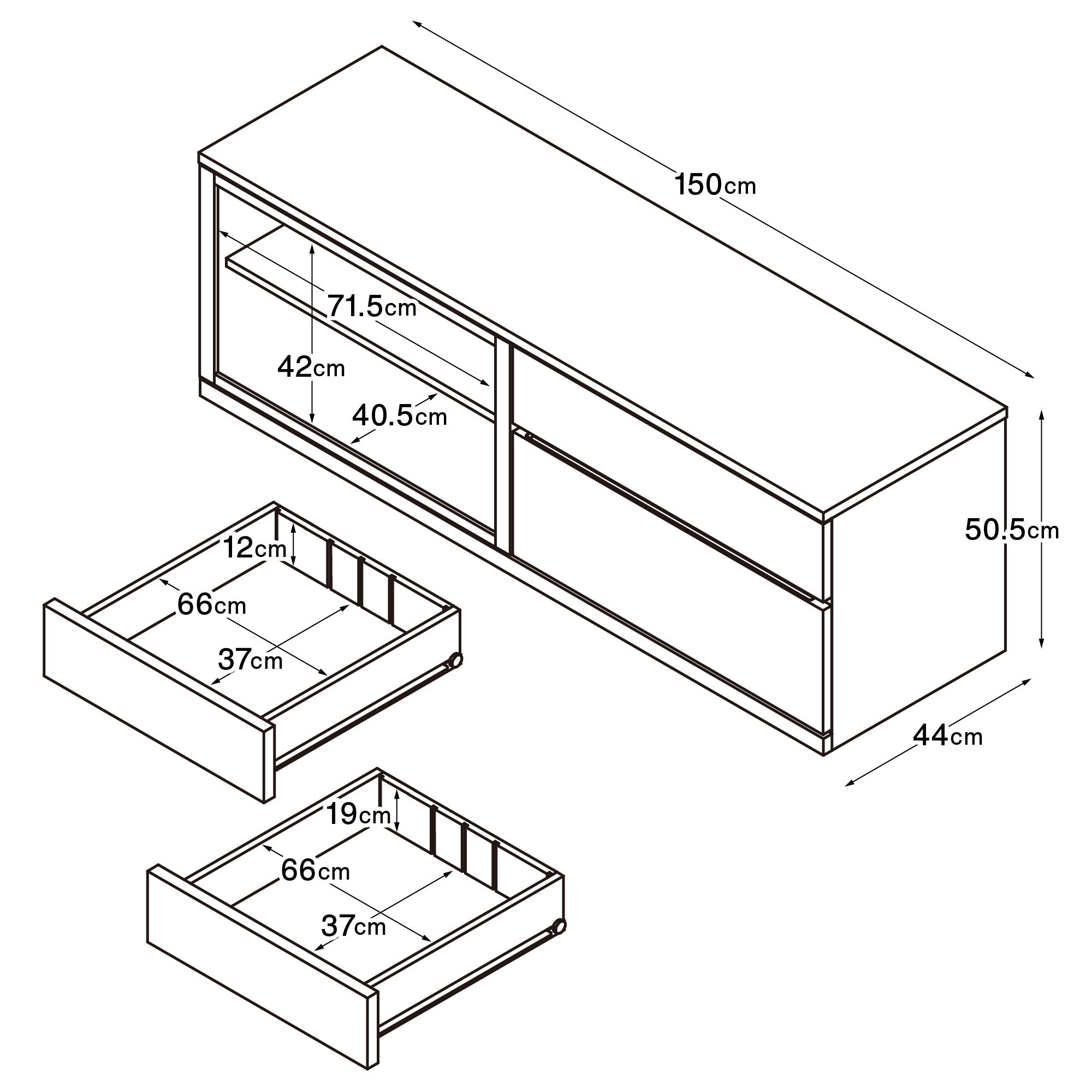 150cm

71.5cm

42cm

40.5cm

50.5cm

44cm

12cm

66cm

37cm

19cm

66cm

37cm