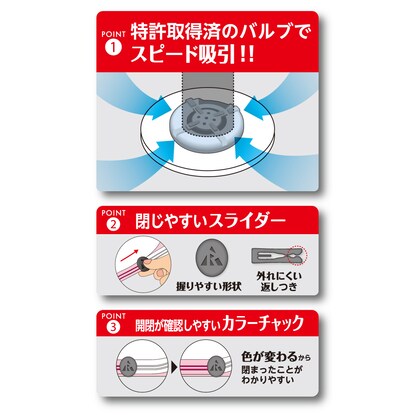 POINT 1 特許取得済のバルブでスピード吸引!!

POINT 2 閉じやすいスライダー

握りやすい形状

外れにくい返しつき

POINT 3 開閉が確認しやすいカラーチャック

色が変わるから閉まったことがわかりやすい