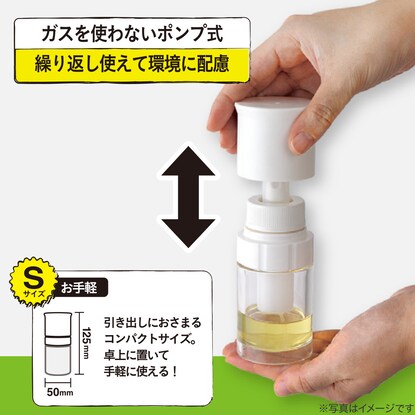 ガスを使わないポンプ式
繰り返し使えて環境に配慮

S
サイズ
お手軽

125mm
50mm

引き出しにおさまる
コンパクトサイズ。
卓上に置いて
手軽に使える！

※写真はイメージです