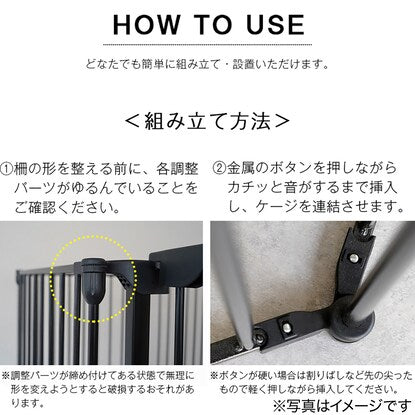 HOW TO USE

どなたでも簡単に組み立て・設置いただけます。

＜組み立て方法＞

①柵の形を整える前に、各調整パーツがゆるんでいることをご確認ください。

※調整パーツが締め付けてある状態で無理に形を変えようとすると破損するおそれがあります。

②金属のボタンを押しながらカチッと音がするまで挿入し、ケージを連結させます。

※ボタンが硬い場合は割りばしなど先の尖ったもので軽く押しながら挿入してください。

※写真はイメージです