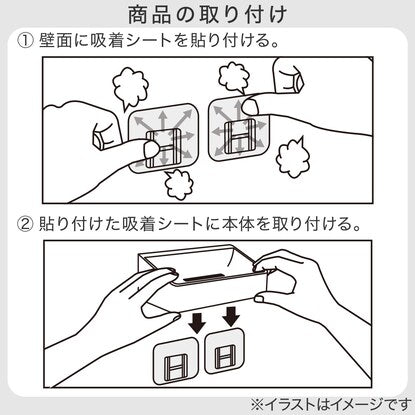 商品の取り付け

① 壁面に吸着シートを貼り付ける。

② 貼り付けた吸着シートに本体を取り付ける。

※イラストはイメージです