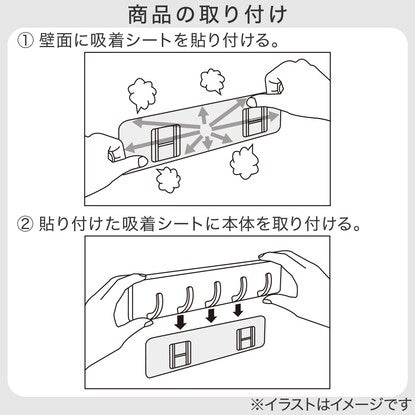 商品の取り付け

① 壁面に吸着シートを貼り付ける。

② 貼り付けた吸着シートに本体を取り付ける。

※イラストはイメージです