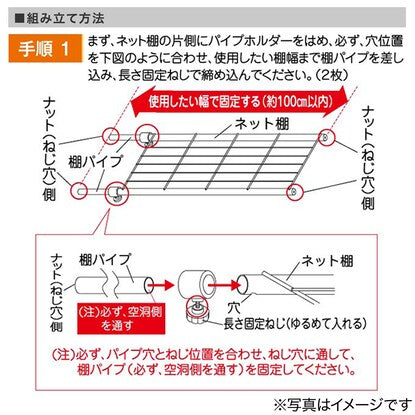 ■組み立て方法

手順 1

まず、ネット棚の片側にパイプホルダーをはめ、必ず、穴位置を下図のように合わせ、使用したい棚幅まで棚パイプを差し込み、長さ固定ねじで締め込んでください。（2枚）

使用したい幅で固定する（約100㎝以内）

ナット（ねじ穴）側

ネット棚

ナット（ねじ穴）側

棚パイプ

ナット（ねじ穴）側

棚パイプ

ネット棚

（注）必ず、空洞側を通す

穴

長さ固定ねじ（ゆるめて入れる）

（注）必ず、パイプ穴とねじ位置を合わせ、ねじ穴に通して、棚パイプ（必ず、空洞側を通す）を固定してください。

※写真はイメージです