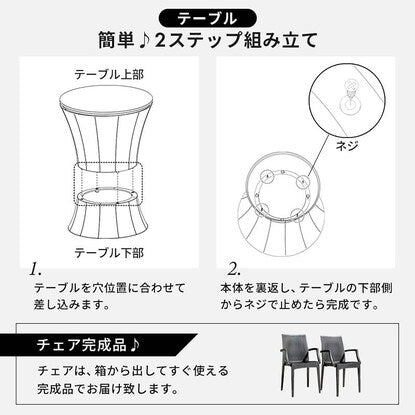 テーブル

簡単♪2ステップ組み立て

テーブル上部

テーブル下部

1.

テーブルを穴位置に合わせて差し込みます。

ネジ

2.

本体を裏返し、テーブルの下部側からネジで止めたら完成です。

チェア完成品♪

チェアは、箱から出してすぐ使える完成品でお届け致します。