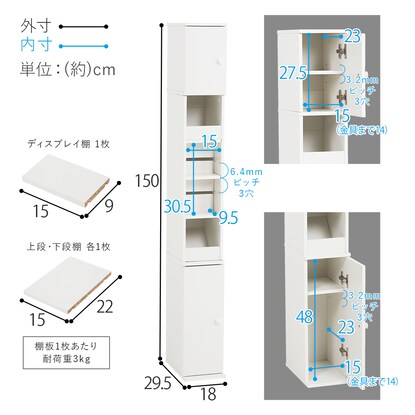 外寸
内寸
単位：(約)cm

ディスプレイ棚 1枚

15
9

上段・下段棚 各1枚

15
22

棚板1枚あたり
耐荷重3kg

150
15
6.4mm
ピッチ
3穴
30.5
9.5
29.5
18

23
27.5
3.2mm
ピッチ
3穴
15
(金具まで14)

3.2mm
ピッチ
3穴
48
23
15
(金具まで14)