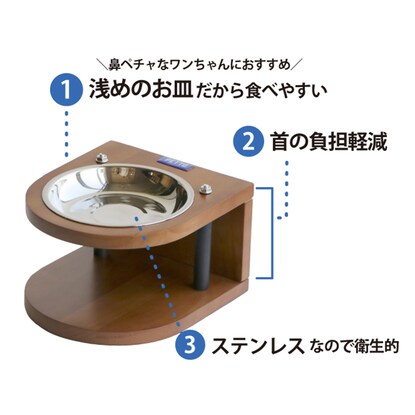 ＼鼻ペチャなワンちゃんにおすすめ／

1 浅めのお皿だから食べやすい

2 首の負担軽減

PETIO

3 ステンレスなので衛生的