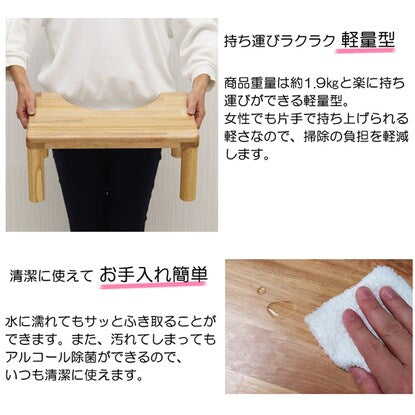 持ち運びラクラク 軽量型

商品重量は約1.9㎏と楽に持ち運びができる軽量型。
女性でも片手で持ち上げられる軽さなので、掃除の負担を軽減します。

清潔に使えて お手入れ簡単

水に濡れてもサッとふき取ることができます。また、汚れてしまってもアルコール除菌ができるので、いつも清潔に使えます。