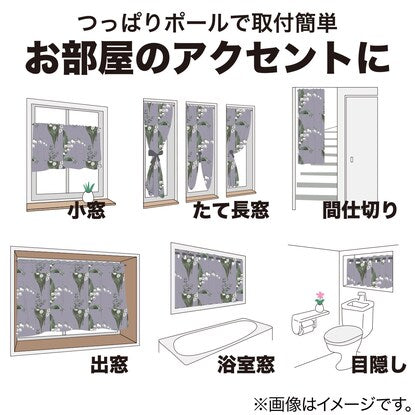 つっぱりポールで取付簡単
お部屋のアクセントに

小窓
たて長窓
間仕切り

出窓
浴室窓
目隠し

※画像はイメージです。